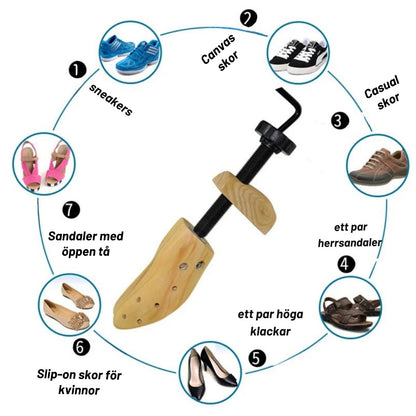 1
sneakers

2
Canvas skor

Casual skor
3

ett par herrsandaler
4

ett par höga klackar
5

6
Slip-on skor för kvinnor

7
Sandaler med öppen tå