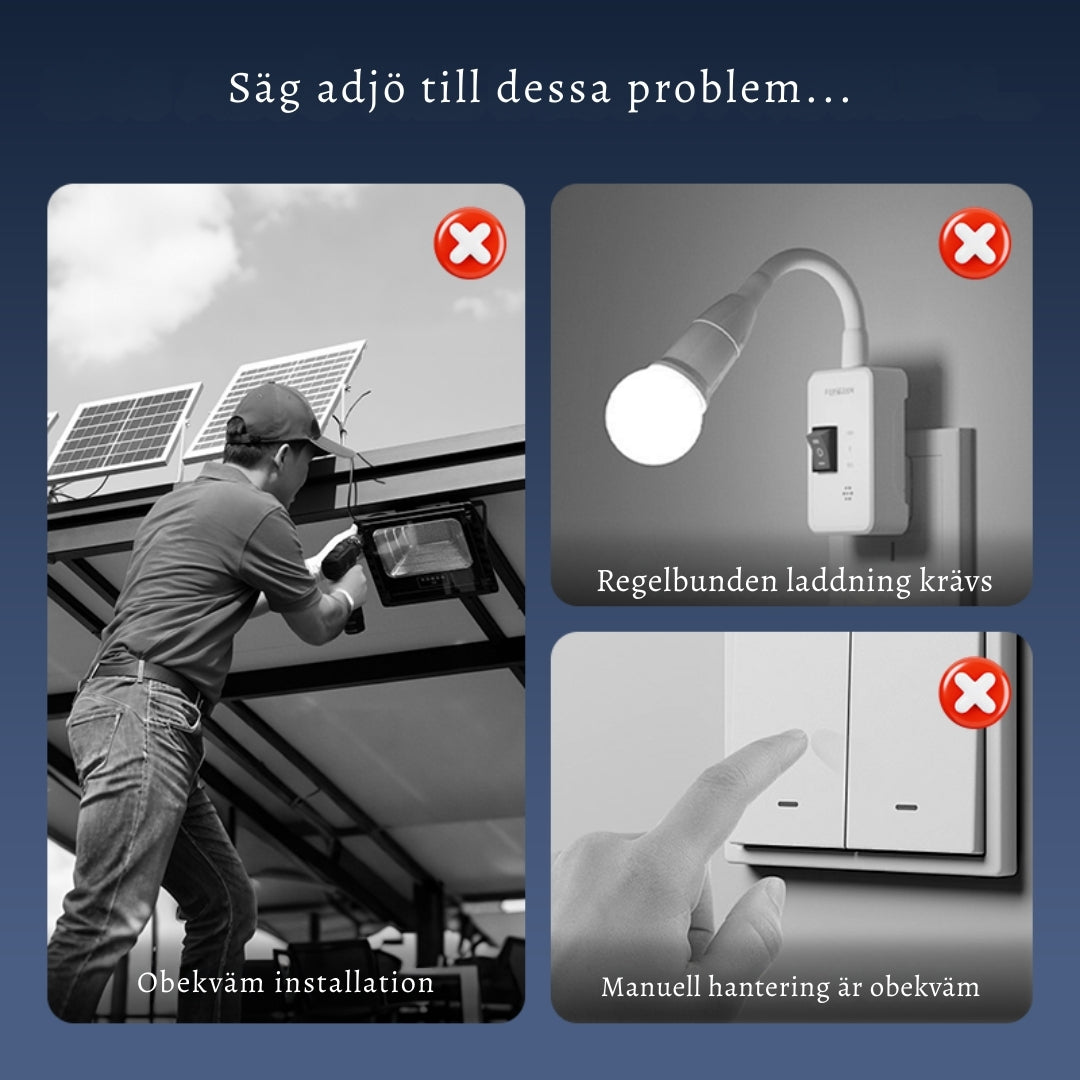 Säg adjö till dessa problem...

Obekväm installation

Regelbunden laddning krävs

Manuell hantering är obekväm