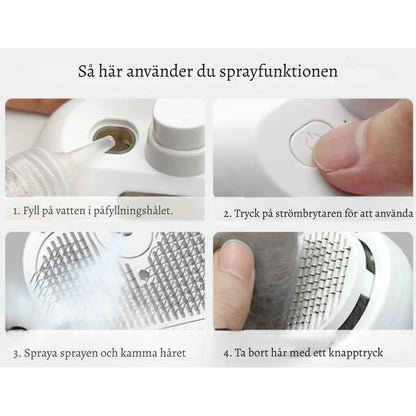 Så här använder du sprayfunktionen

1. Fyll på vatten i påfyllningshålet.

2. Tryck på strömbrytaren för att använda

3. Spraya sprayen och kamma håret

4. Ta bort hår med ett knapptryck