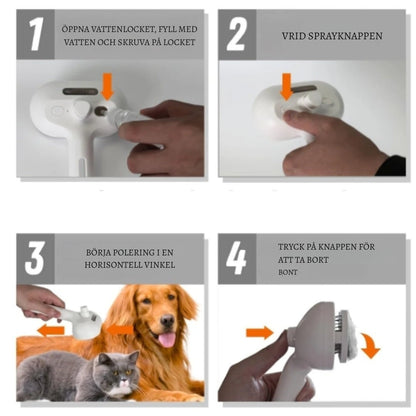 1

ÖPPNA VATTENLOCKET, FYLL MED VATTEN OCH SKRUVA PÅ LOCKET

2

VRID SPRAYKNAPPEN

3

BÖRJA POLERING I EN HORISONTELL VINKEL

4

TRYCK PÅ KNAPPEN FÖR ATT TA BORT

BONT