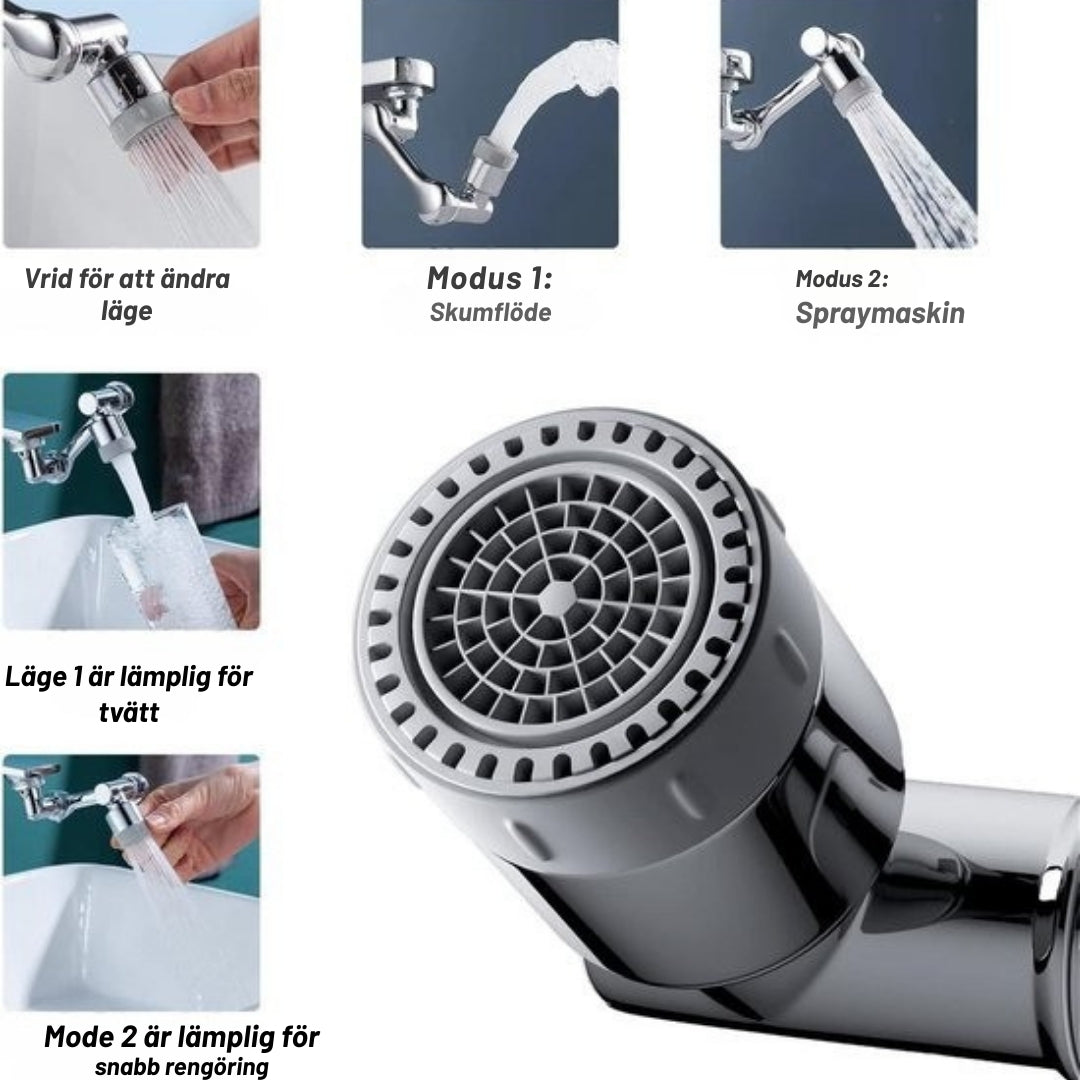 Vrid för att ändra läge

Modus 1:
Skumflöde

Modus 2:
Spraymaskin

Läge 1 är lämplig för tvätt

Mode 2 är lämplig för snabb rengöring