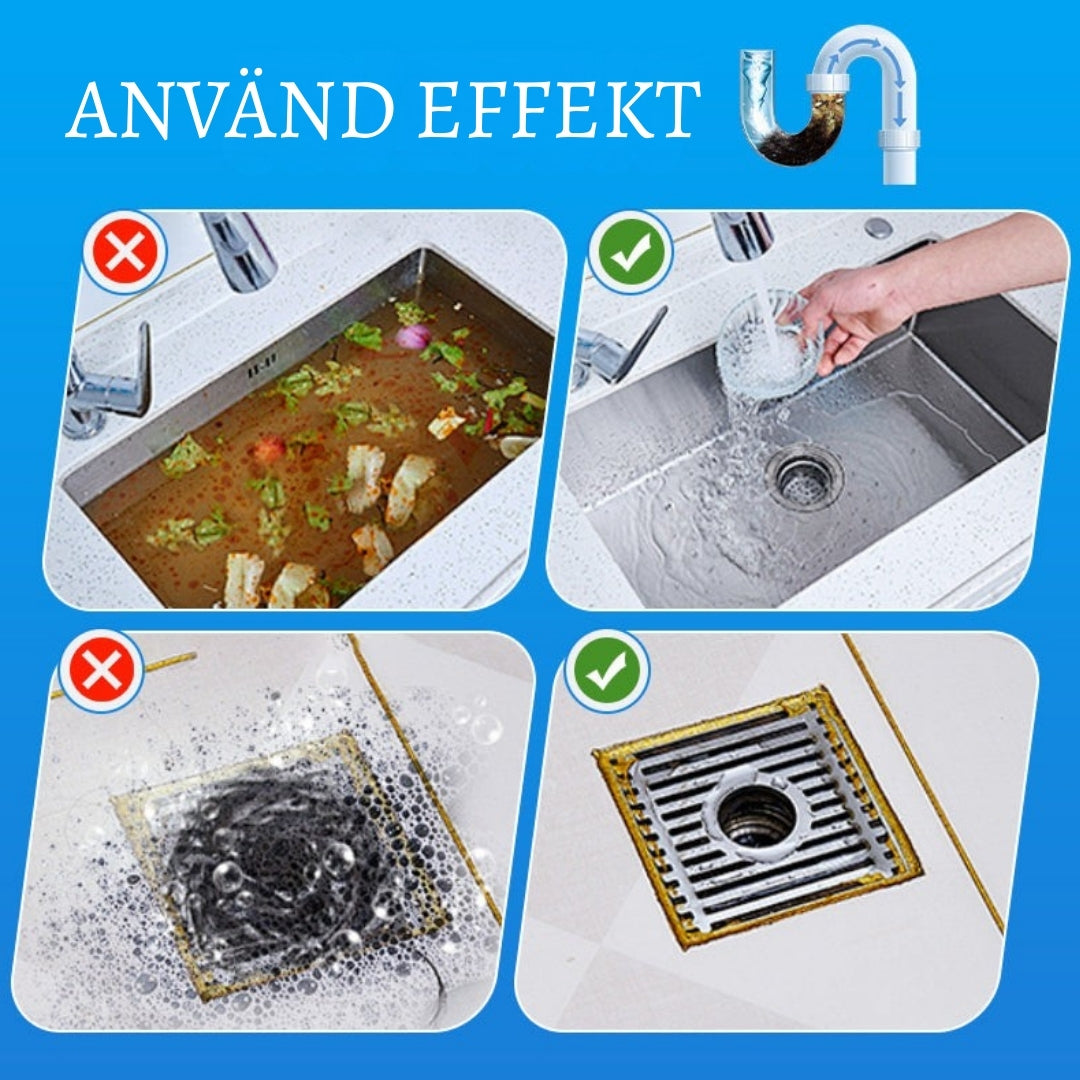 ANVÄND EFFEKT