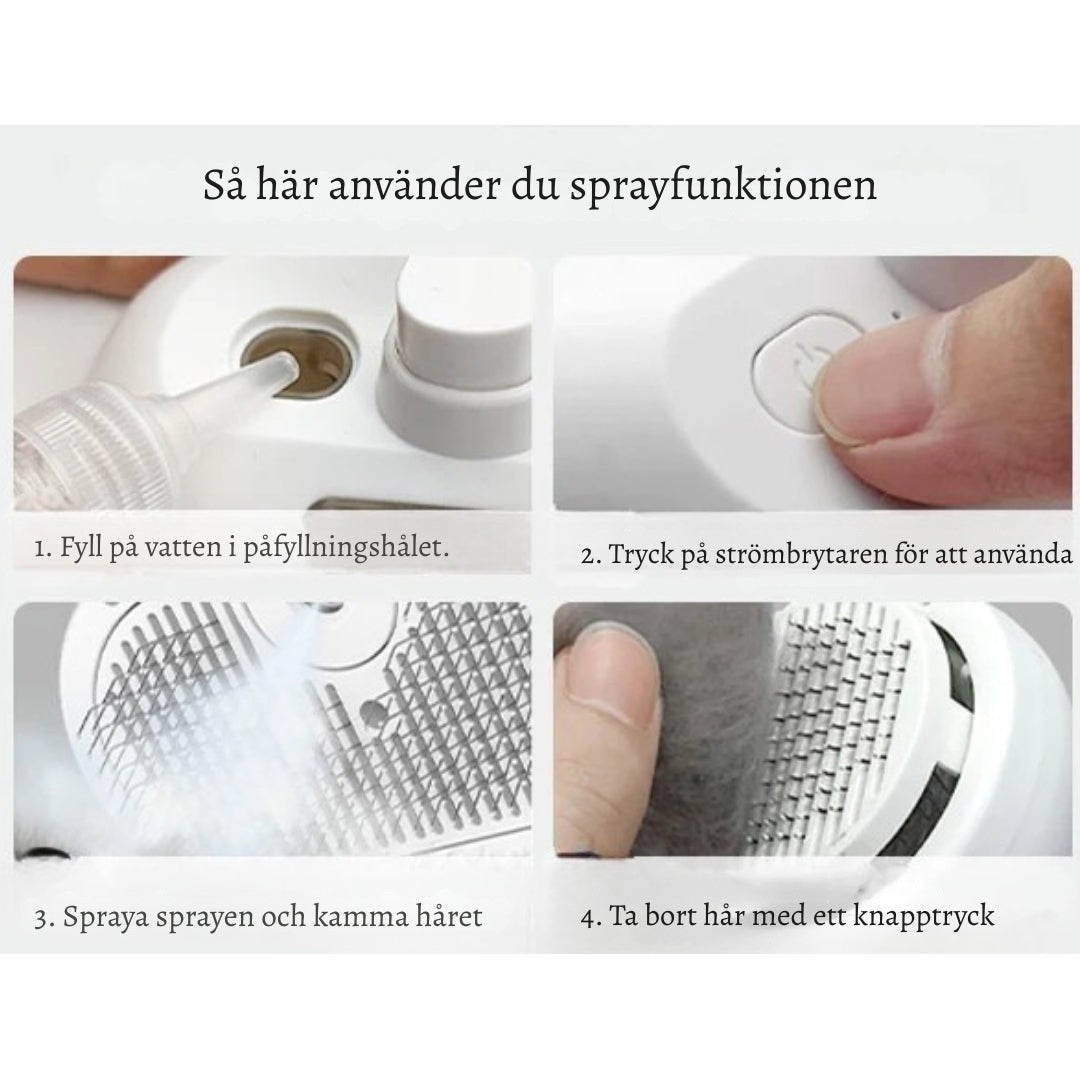 Så här använder du sprayfunktionen

1. Fyll på vatten i påfyllningshålet.

2. Tryck på strömbrytaren för att använda

3. Spraya sprayen och kamma håret

4. Ta bort hår med ett knapptryck