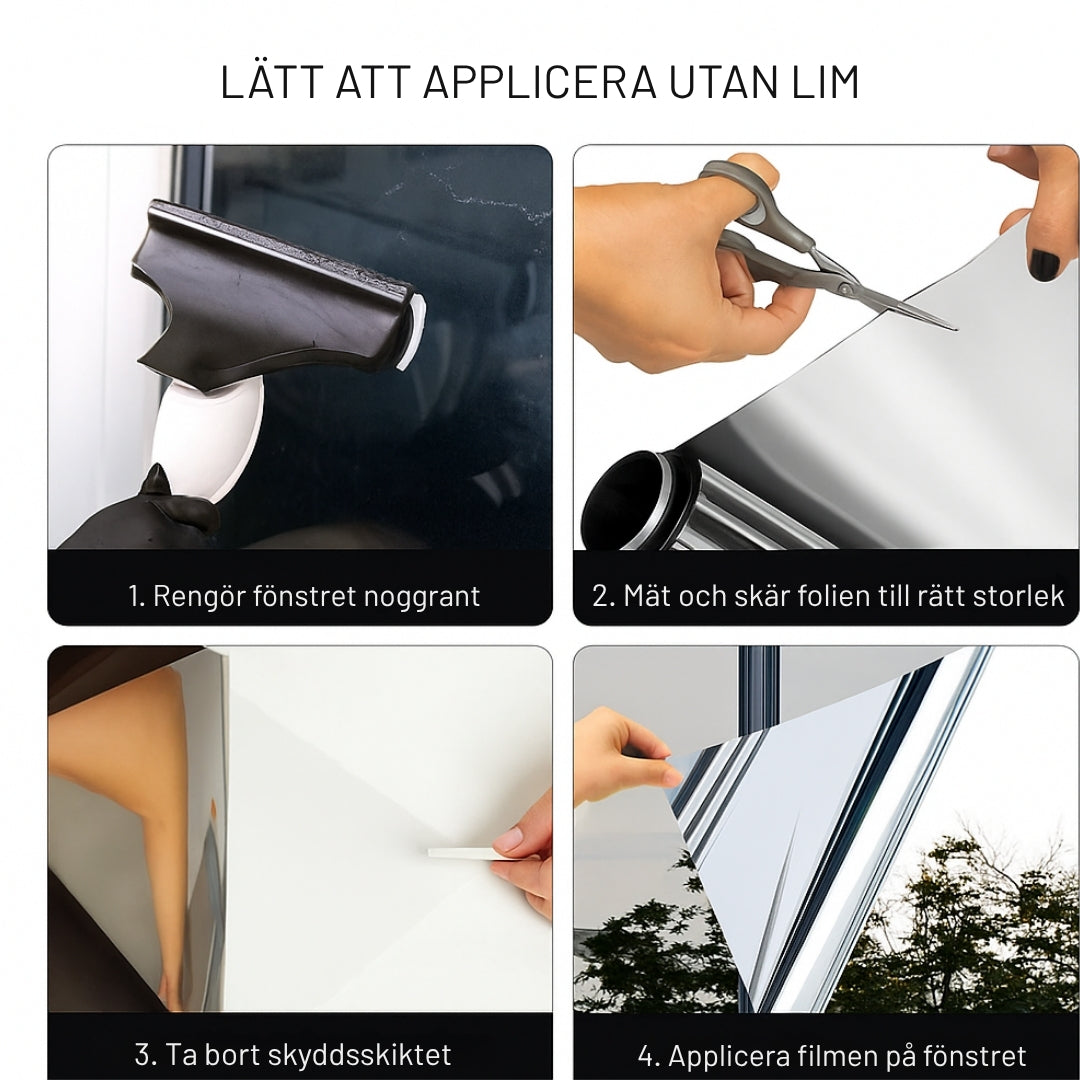 LÄTT ATT APPLICERA UTAN LIM

1. Rengör fönstret noggrant

2. Mät och skär folien till rätt storlek

3. Ta bort skyddsskiktet

4. Applicera filmen på fönstret